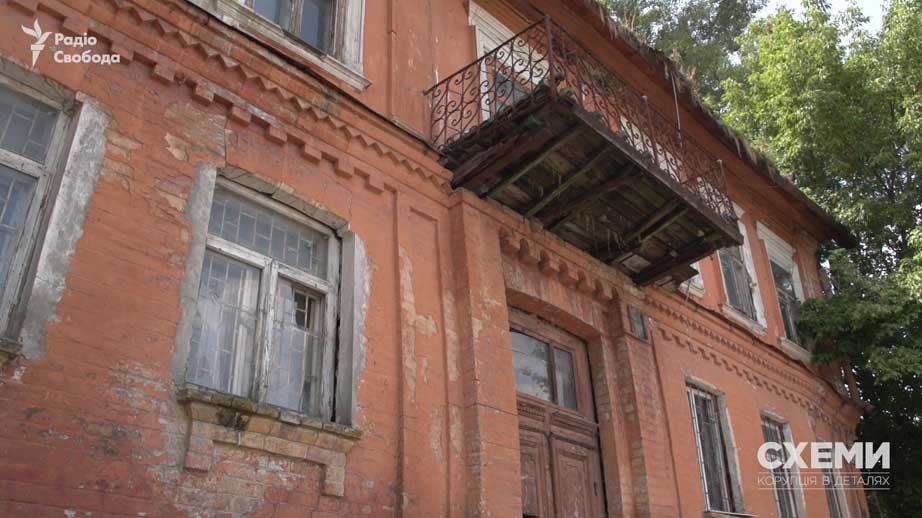 Радіо Свобода

СХЕМИ
КОРУПЦІЯ В ДЕТАЛЯХ