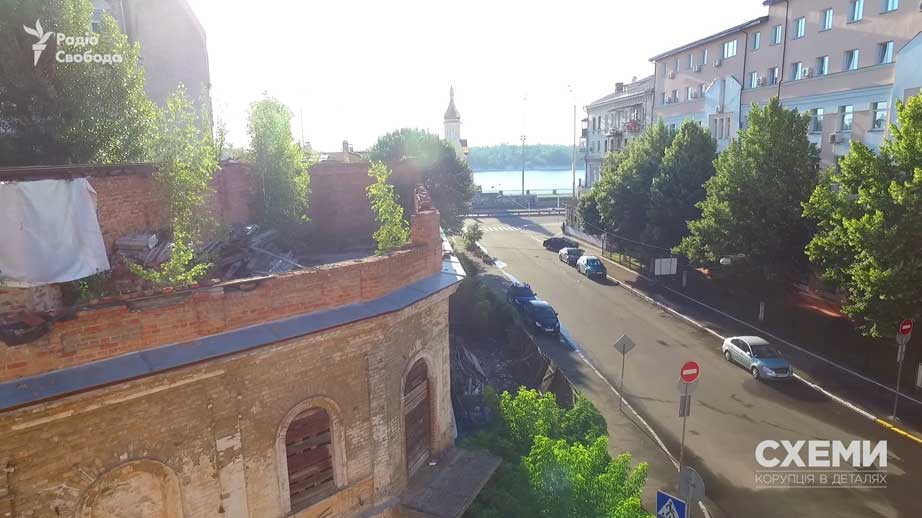 Радіо Свобода

СХЕМИ
КОРУПЦІЯ В ДЕТАЛЯХ