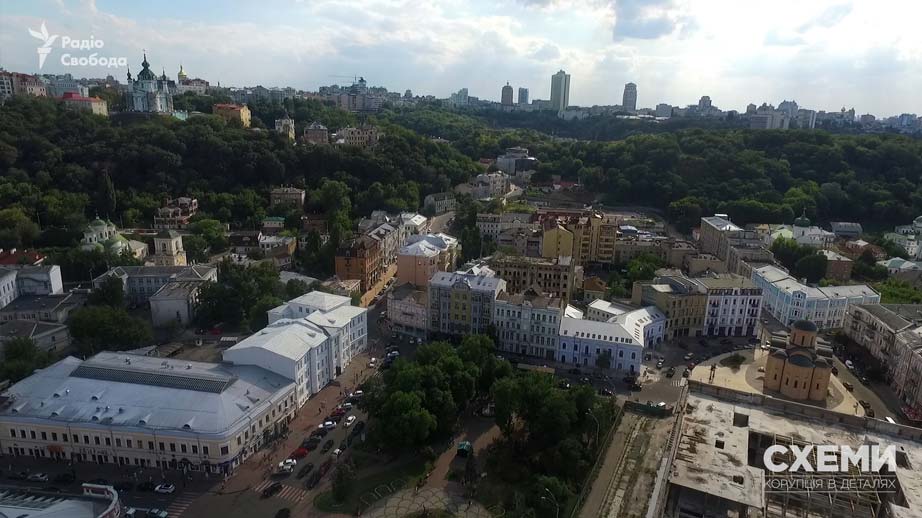 Радіо Свобода

СХЕМИ
КОРУПЦІЯ В ДЕТАЛЯХ